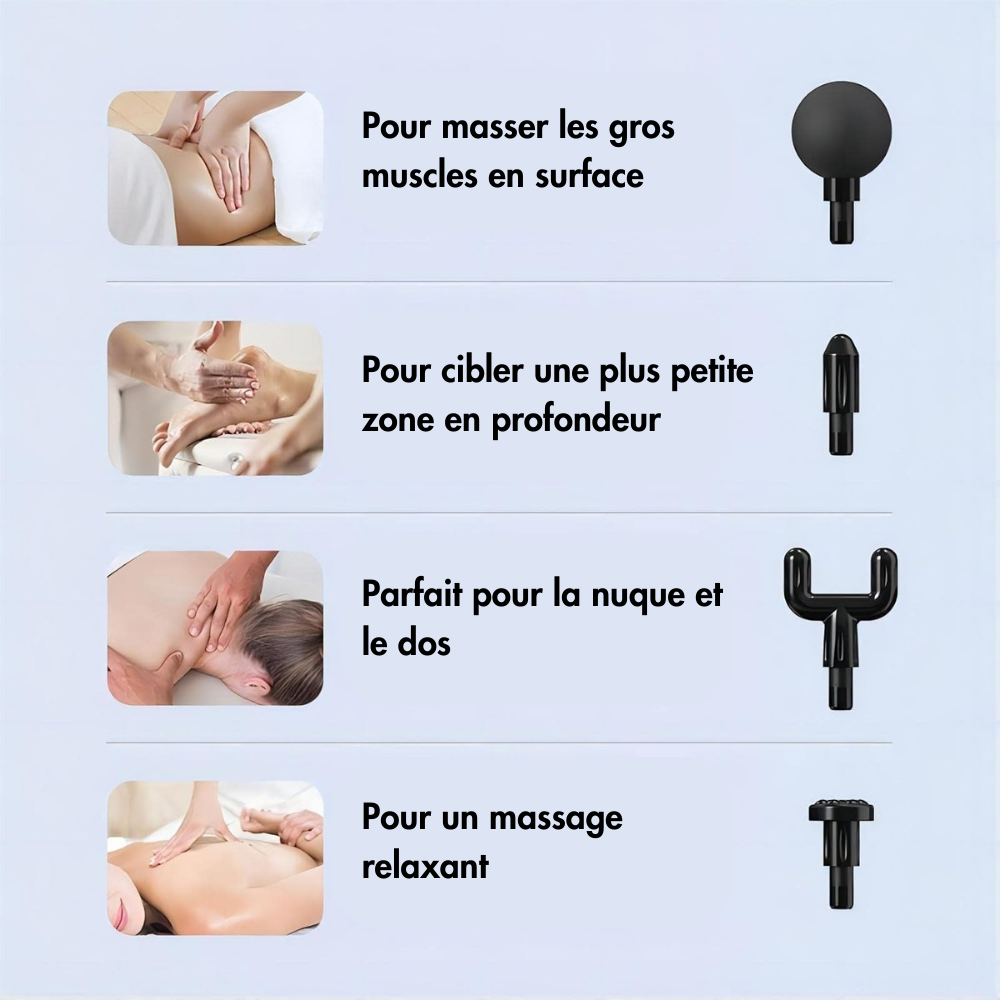 Pour masser les gros muscles en surface

Pour cibler une plus petite zone en profondeur

Parfait pour la nuque et le dos

Pour un massage relaxant