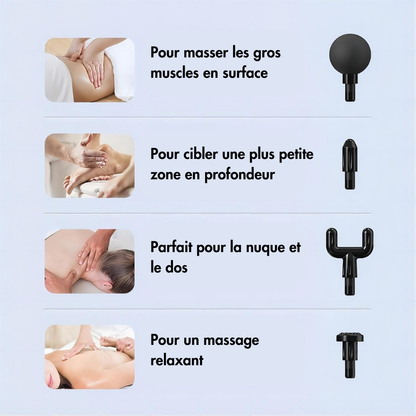 Pour masser les gros muscles en surface

Pour cibler une plus petite zone en profondeur

Parfait pour la nuque et le dos

Pour un massage relaxant